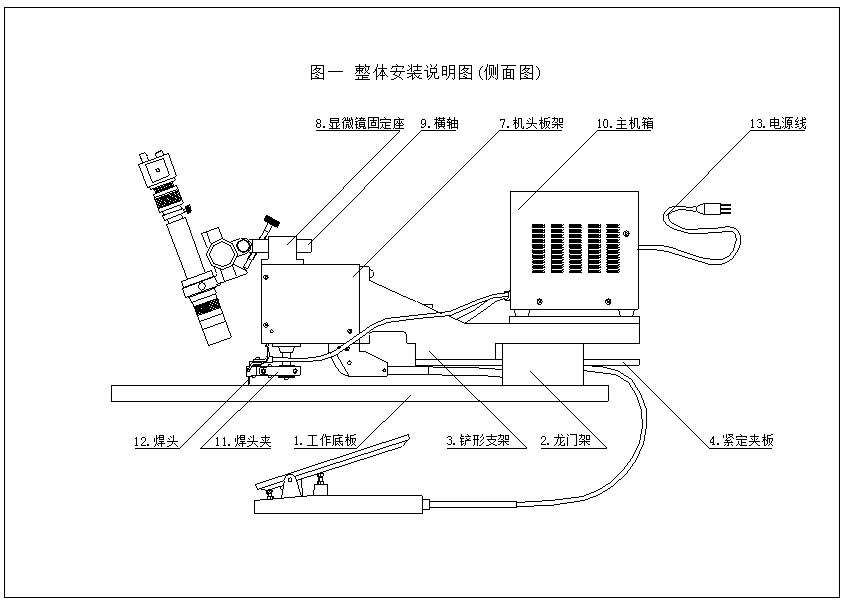 图一 整体安装说明图(侧面图)

8.显微镜固定座
9.横轴
7.机头板架
10.主机箱
13.电源线

12.焊头
11.焊头夹
1.工作底板
3.铲形支架
2.龙门架
4.紧定夹板